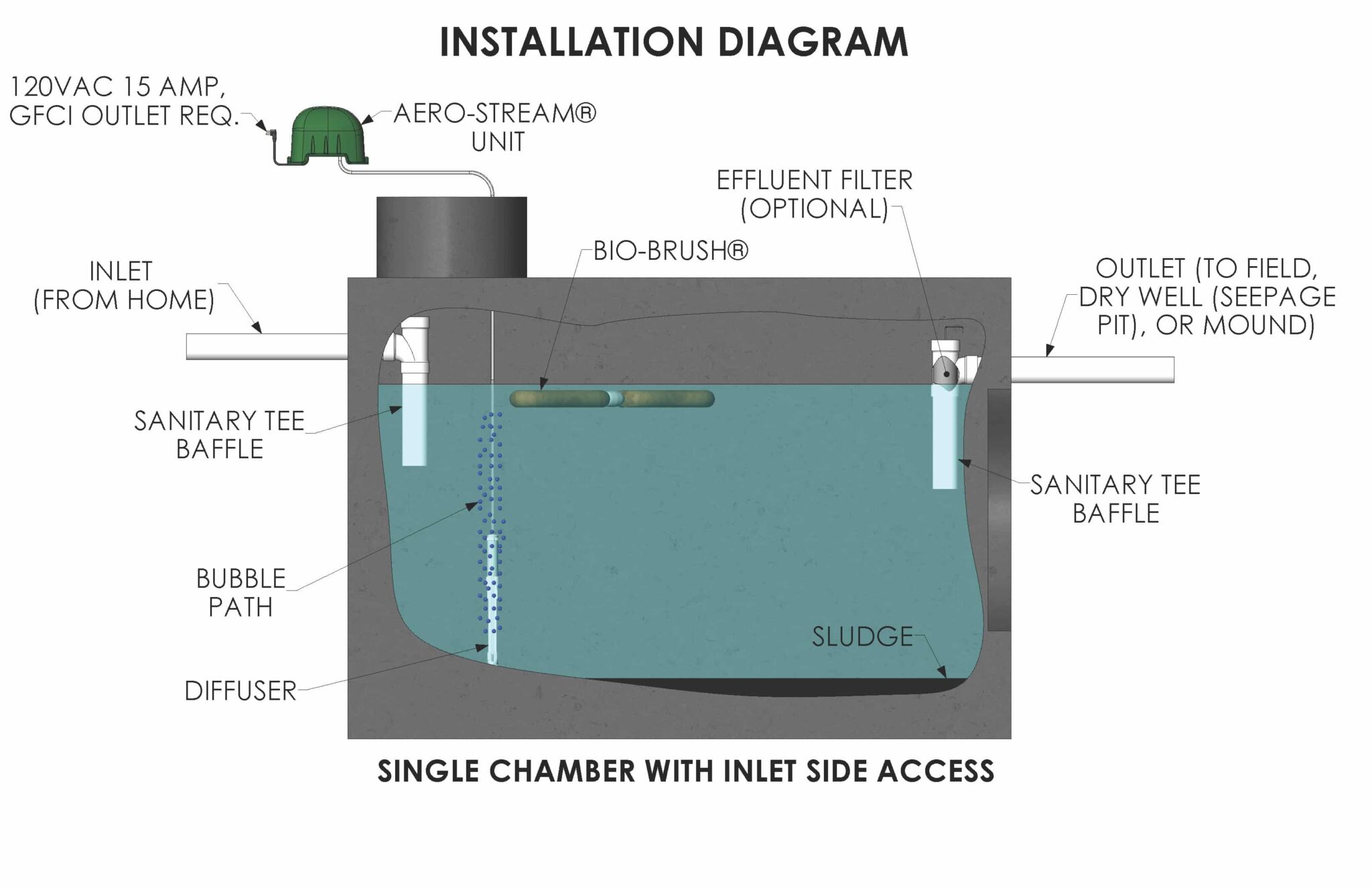 INSTALLATION DIAGRAM

120VAC 15 AMP, GFCI OUTLET REQ.

AERO-STREAM® UNIT

EFFLUENT FILTER (OPTIONAL)

BIO-BRUSH®

INLET (FROM HOME)

OUTLET (TO FIELD, DRY WELL (SEEPAGE PIT), OR MOUND)

SANITARY TEE BAFFLE

SANITARY TEE BAFFLE

BUBBLE PATH

SLUDGE

DIFFUSER

SINGLE CHAMBER WITH INLET SIDE ACCESS